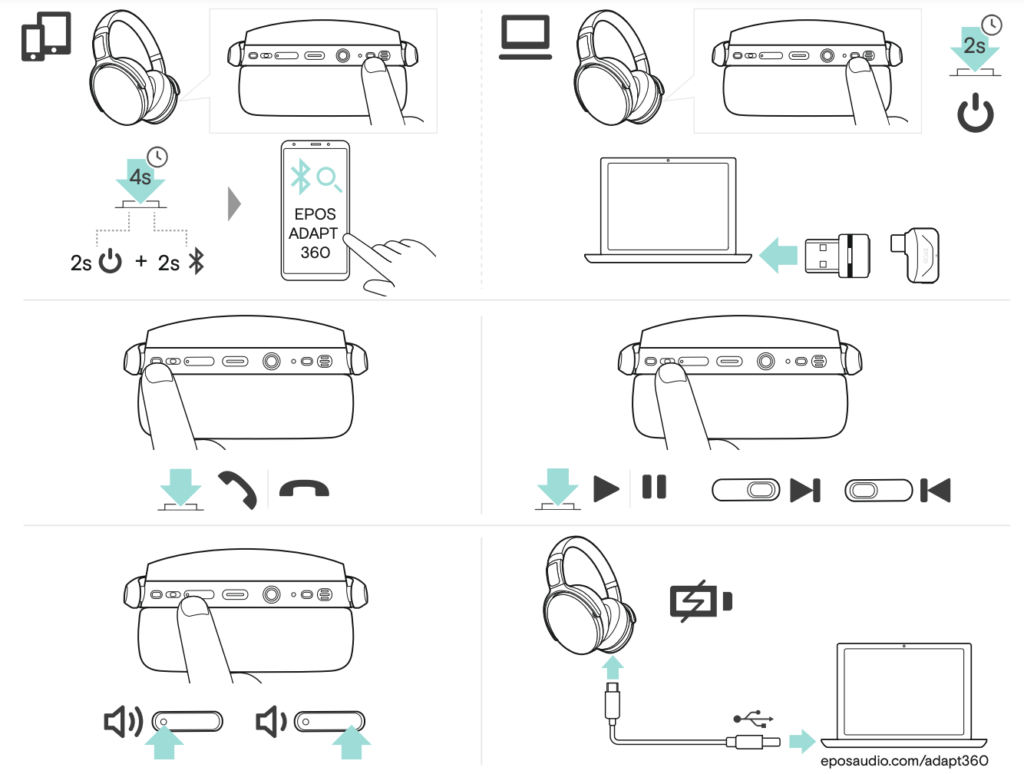 4s

2s + 2s

EPOS ADAPT 360

2s

eposaudio.com/adapt360